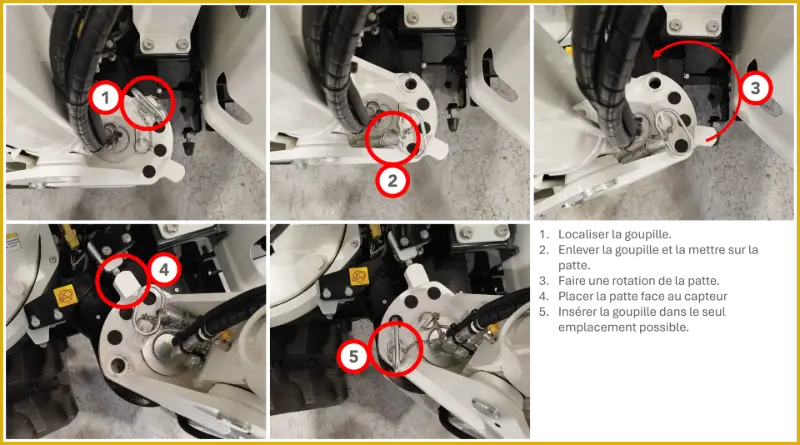 1

2

3

4

5

1. Localiser la goupille.
2. Enlever la goupille et la mettre sur la patte.
3. Faire une rotation de la patte.
4. Placer la patte face au capteur
5. Insérer la goupille dans le seul emplacement possible.