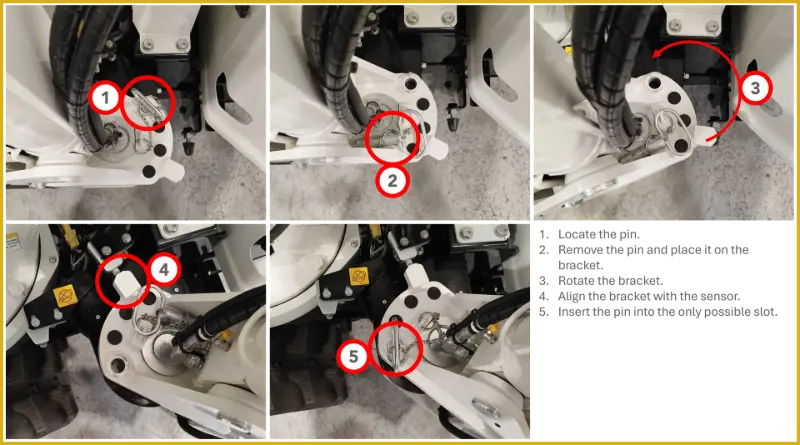 1

2

3

4

5

1. Locate the pin.
2. Remove the pin and place it on the bracket.
3. Rotate the bracket.
4. Align the bracket with the sensor.
5. Insert the pin into the only possible slot.